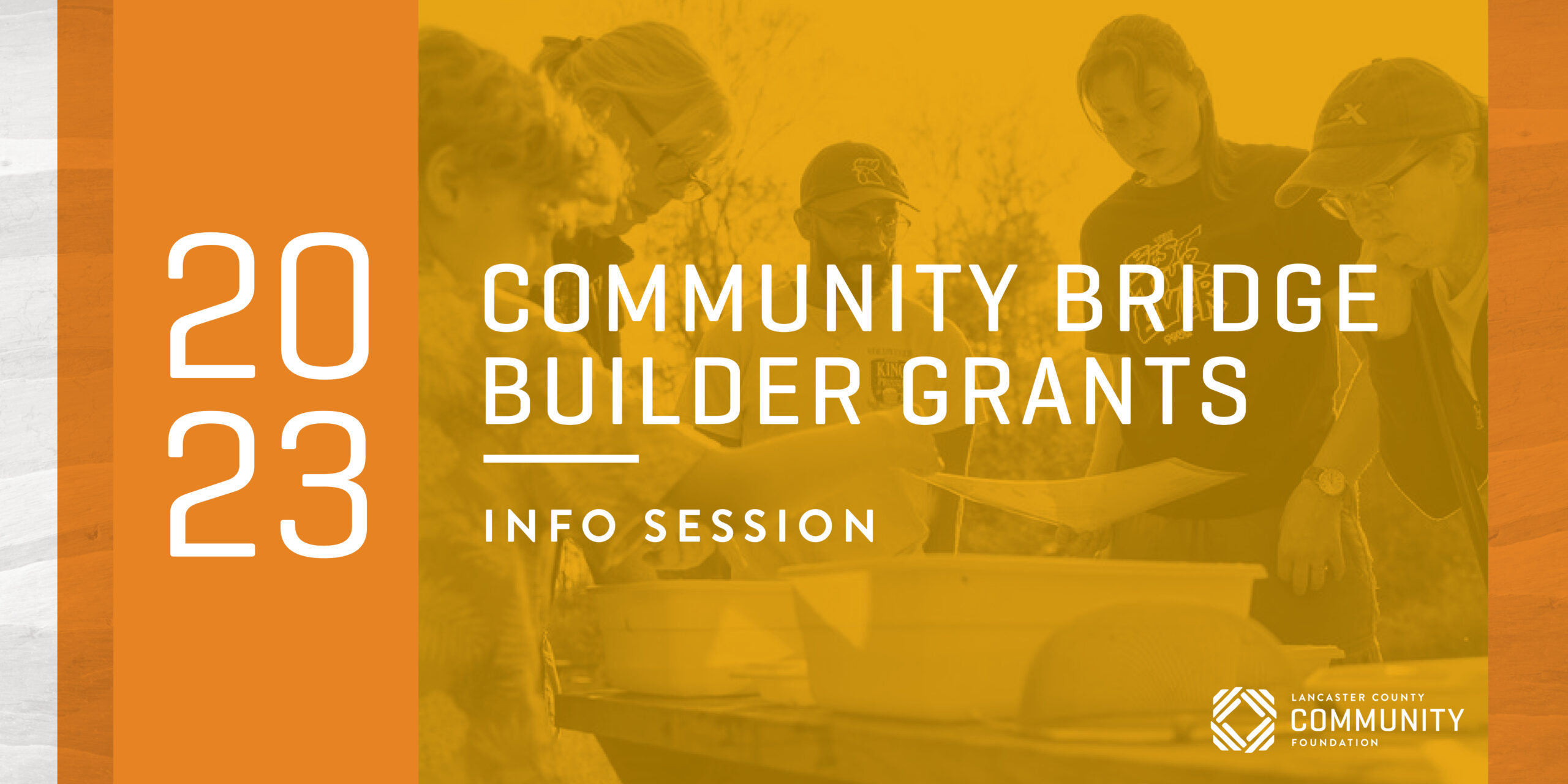 20
23

COMMUNITY BRIDGE BUILDER GRANTS

INFO SESSION

LANCASTER COUNTY
COMMUNITY
FOUNDATION